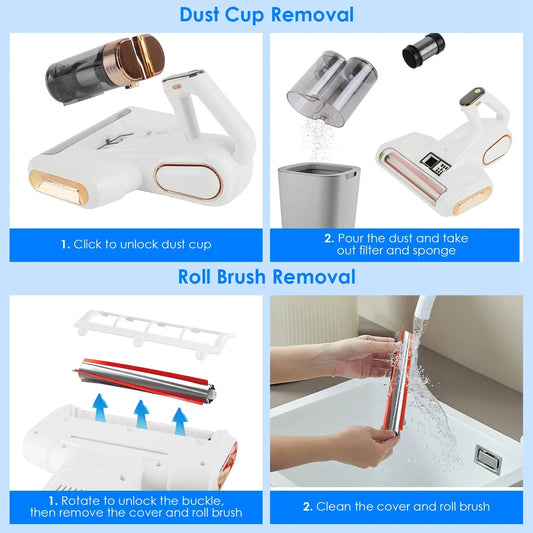 Dust Cup Removal

1. Click to unlock dust cup

2. Pour the dust and take out filter and sponge

Roll Brush Removal

1. Rotate to unlock the buckle, then remove the cover and roll brush

2. Clean the cover and roll brush